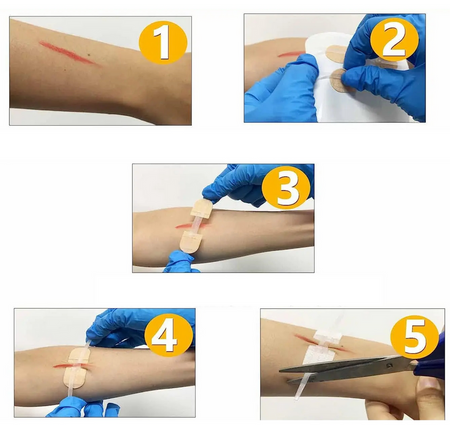 1

2

3

4

5