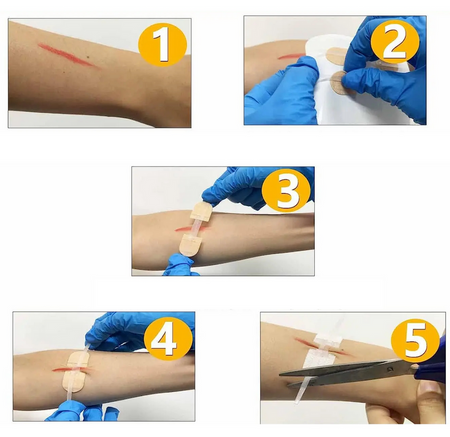 1

2

3

4

5